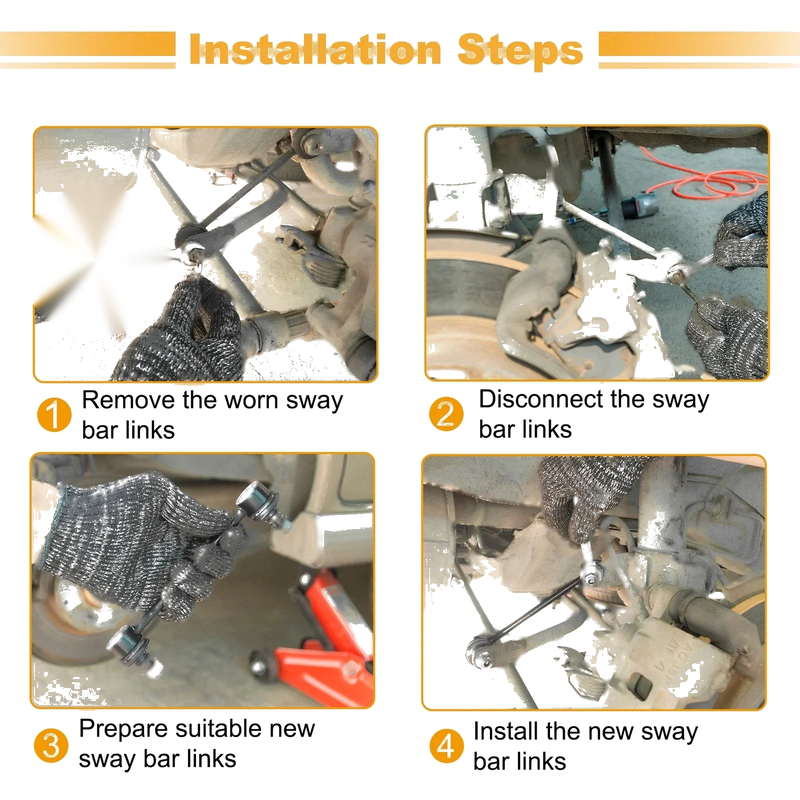 Installation Steps

1 Remove the worn sway bar links

2 Disconnect the sway bar links

3 Prepare suitable new sway bar links

4 Install the new sway bar links