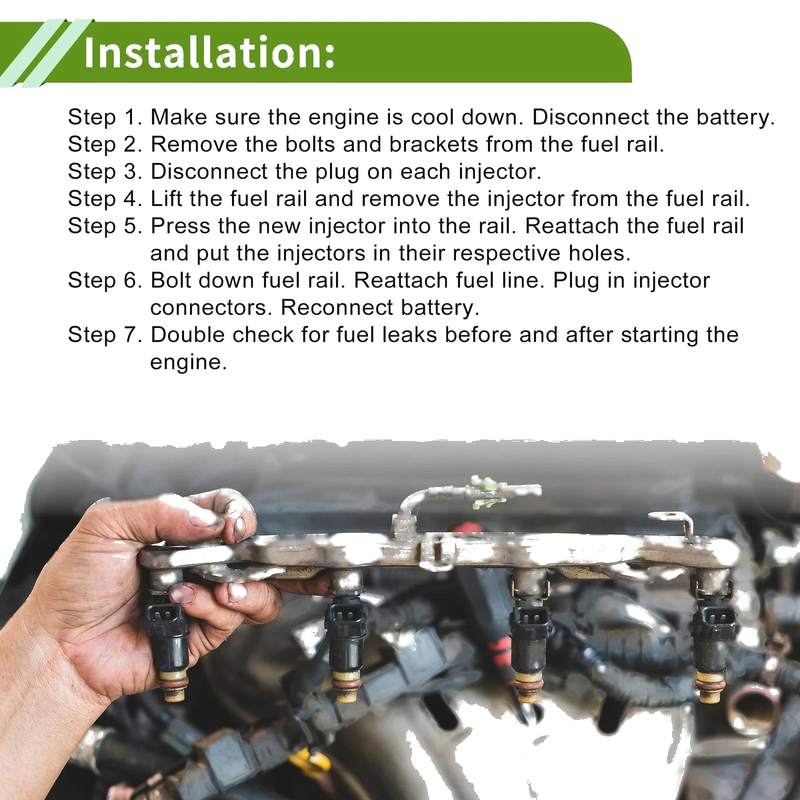 Installation:

Step 1. Make sure the engine is cool down. Disconnect the battery.
Step 2. Remove the bolts and brackets from the fuel rail.
Step 3. Disconnect the plug on each injector.
Step 4. Lift the fuel rail and remove the injector from the fuel rail.
Step 5. Press the new injector into the rail. Reattach the fuel rail and put the injectors in their respective holes.
Step 6. Bolt down fuel rail. Reattach fuel line. Plug in injector connectors. Reconnect battery.
Step 7. Double check for fuel leaks before and after starting the engine.