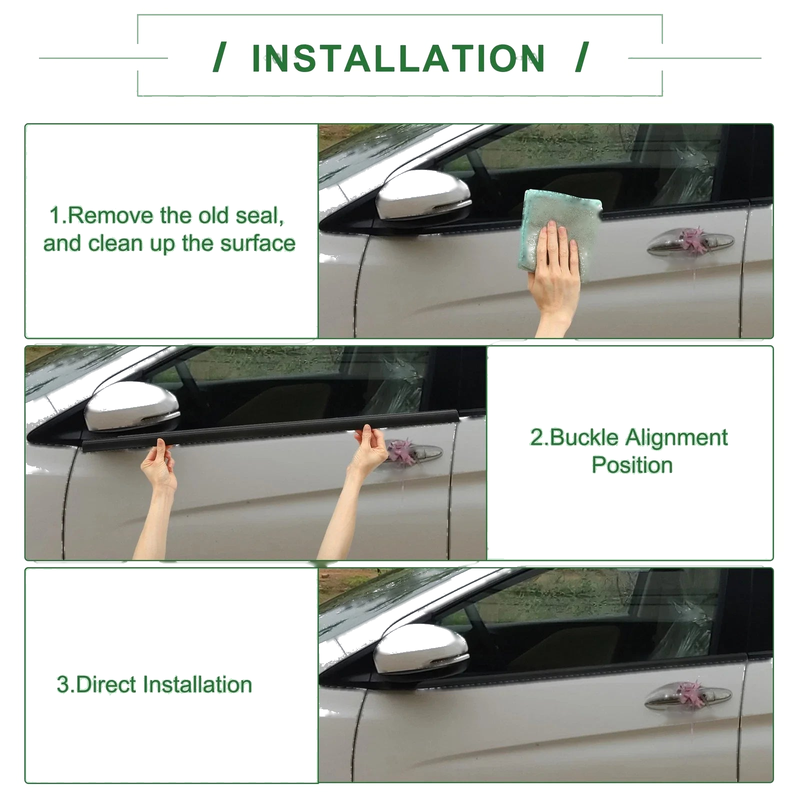 / INSTALLATION /

1.Remove the old seal, and clean up the surface

2.Buckle Alignment Position

3.Direct Installation