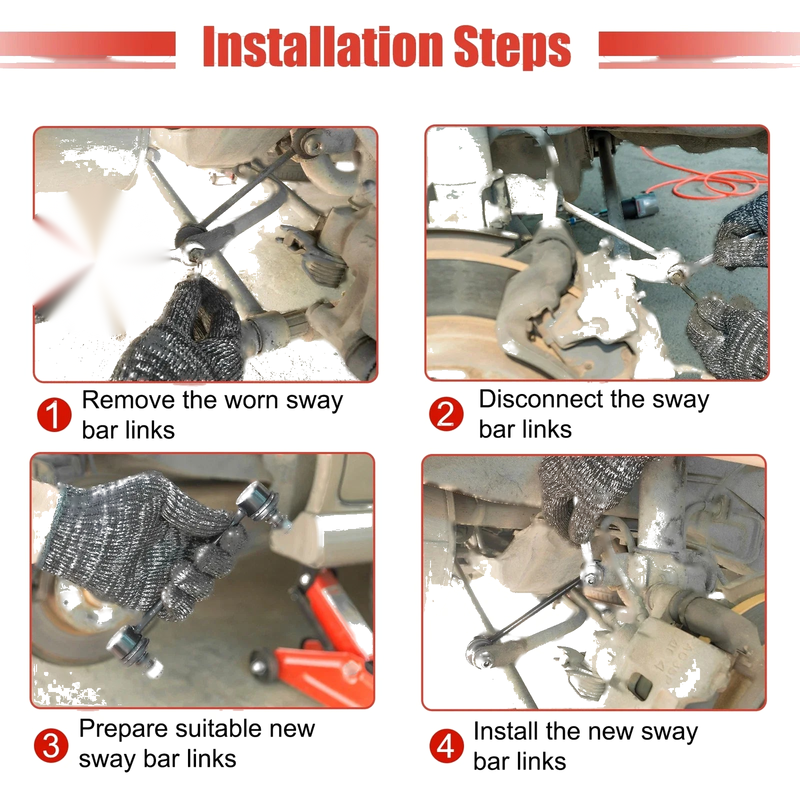 Installation Steps

1 Remove the worn sway bar links

2 Disconnect the sway bar links

3 Prepare suitable new sway bar links

4 Install the new sway bar links