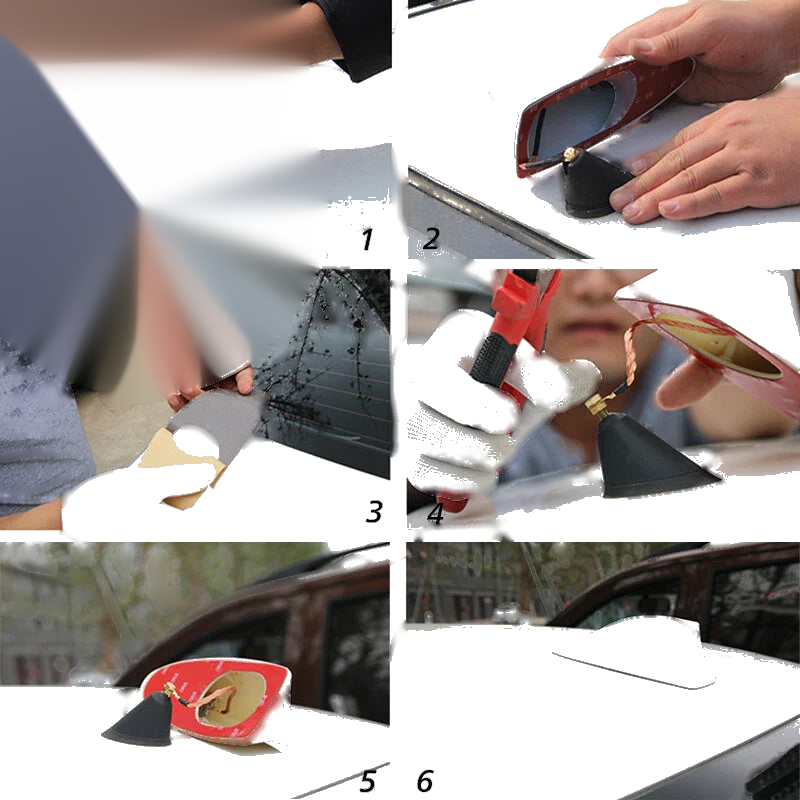 1
2
3
4
5
6