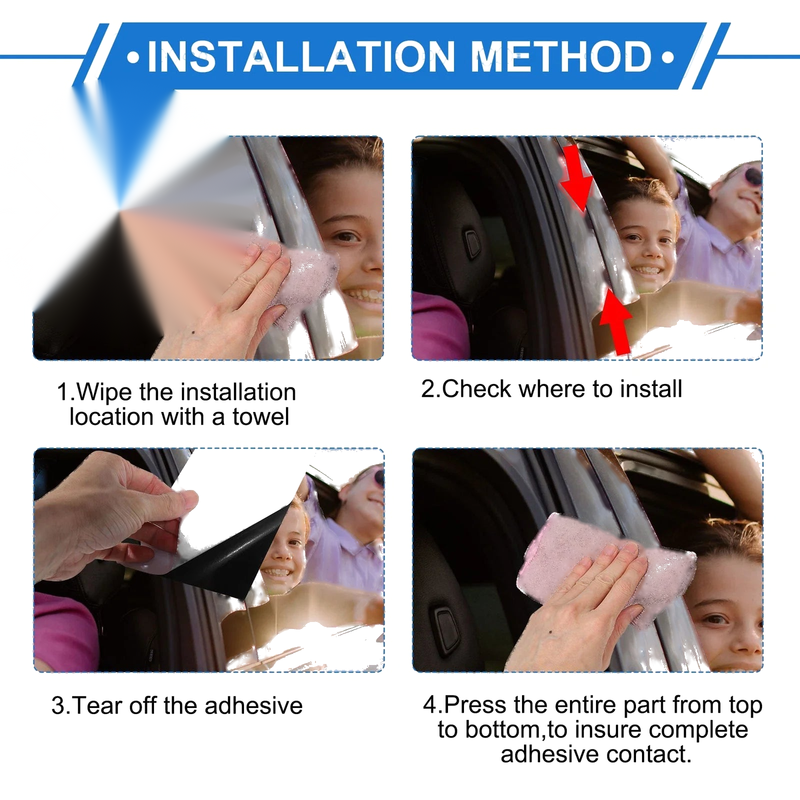 •INSTALLATION METHOD•

1.Wipe the installation location with a towel

2.Check where to install

3.Tear off the adhesive

4.Press the entire part from top to bottom,to insure complete adhesive contact.