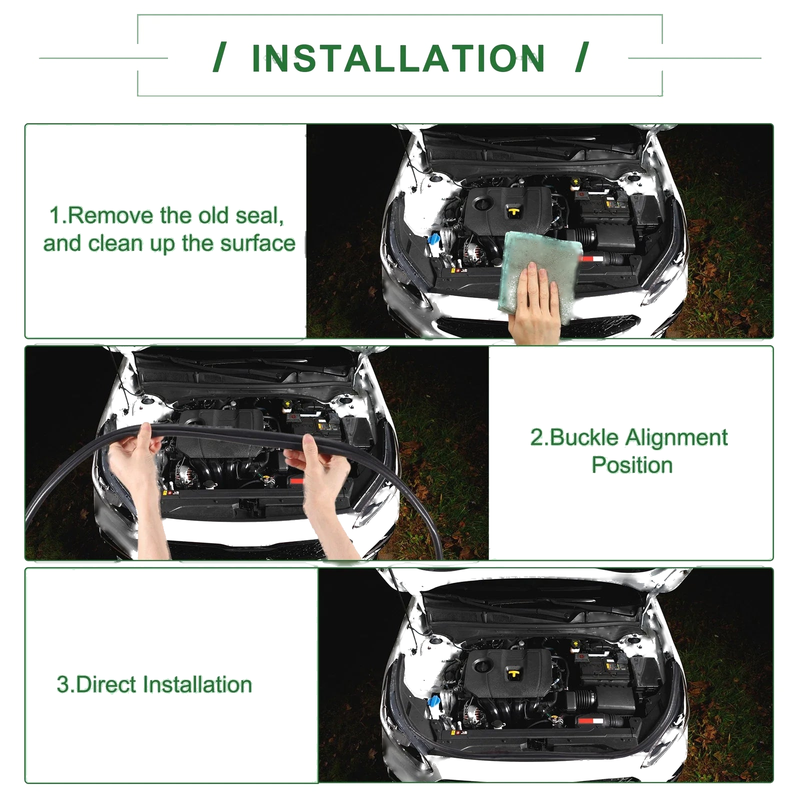 / INSTALLATION /

1.Remove the old seal, and clean up the surface

2.Buckle Alignment Position

3.Direct Installation