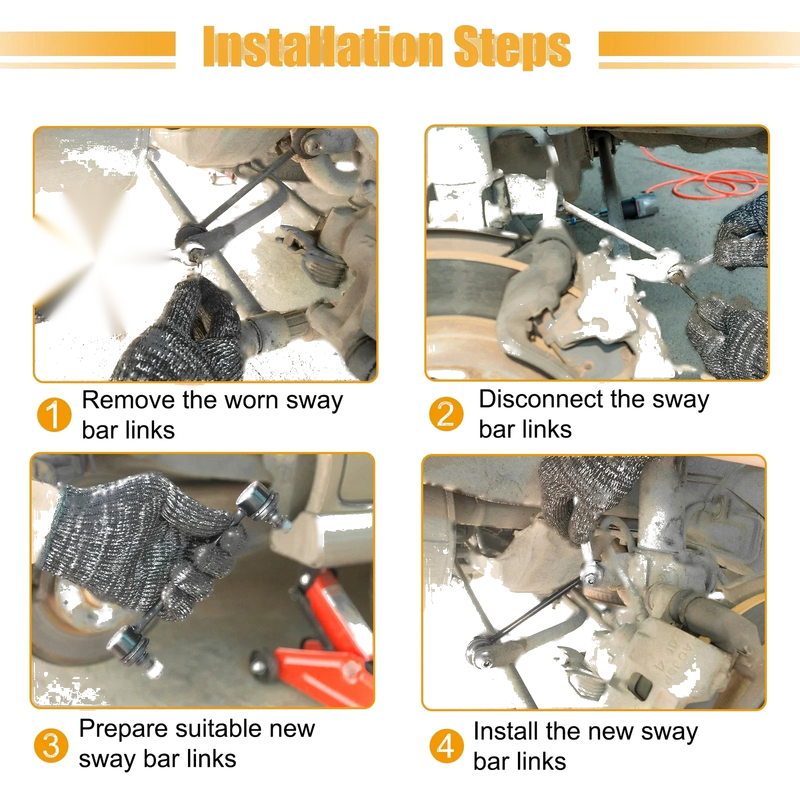 Installation Steps

1 Remove the worn sway bar links

2 Disconnect the sway bar links

3 Prepare suitable new sway bar links

4 Install the new sway bar links