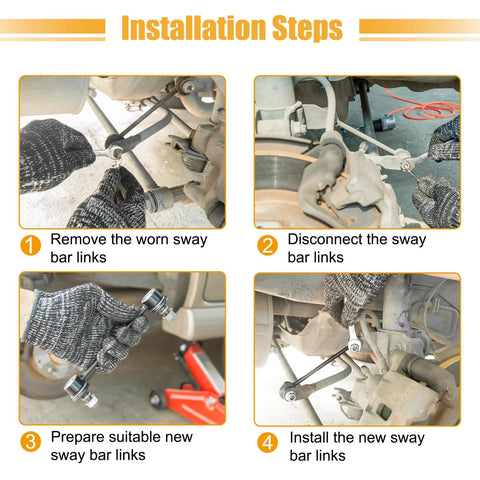 Installation Steps

1 Remove the worn sway bar links

2 Disconnect the sway bar links

3 Prepare suitable new sway bar links

4 Install the new sway bar links