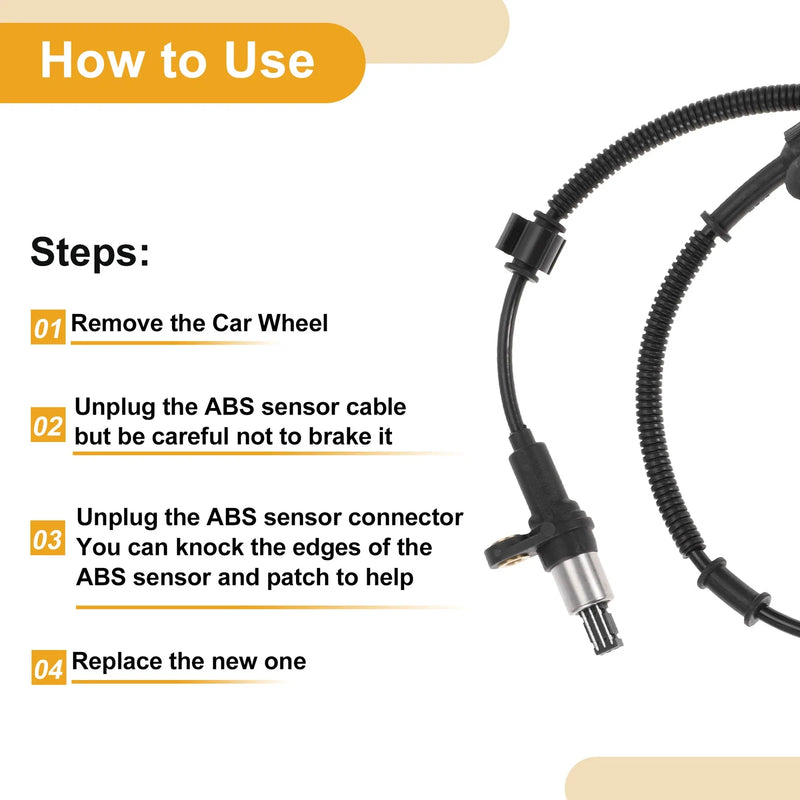 How to Use

Steps:

01 Remove the Car Wheel

02 Unplug the ABS sensor cable but be careful not to brake it

03 Unplug the ABS sensor connector You can knock the edges of the ABS sensor and patch to help

04 Replace the new one