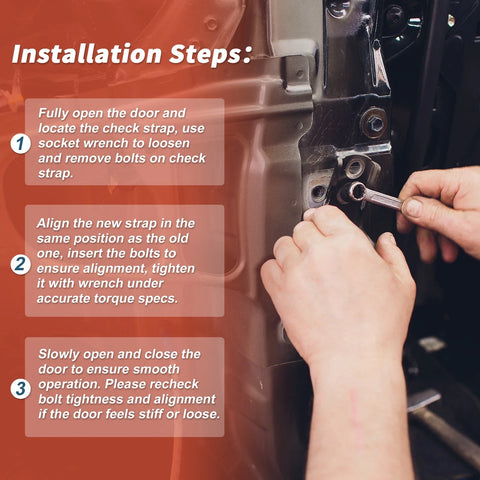 Installation Steps:

1 Fully open the door and locate the check strap, use socket wrench to loosen and remove bolts on check strap.

2 Align the new strap in the same position as the old one, insert the bolts to ensure alignment, tighten it with wrench under accurate torque specs.

3 Slowly open and close the door to ensure smooth operation. Please recheck bolt tightness and alignment if the door feels stiff or loose.