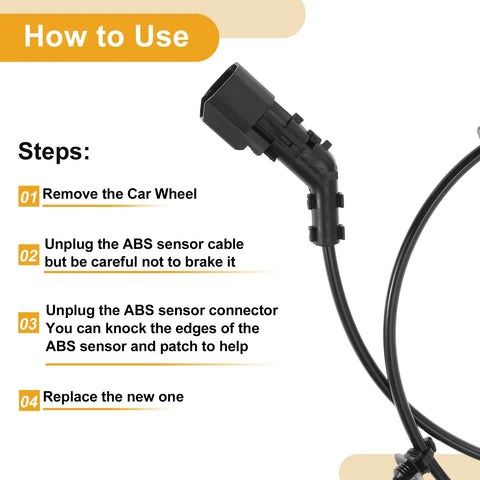 How to Use

Steps:

01 Remove the Car Wheel

02 Unplug the ABS sensor cable but be careful not to brake it

03 Unplug the ABS sensor connector You can knock the edges of the ABS sensor and patch to help

04 Replace the new one