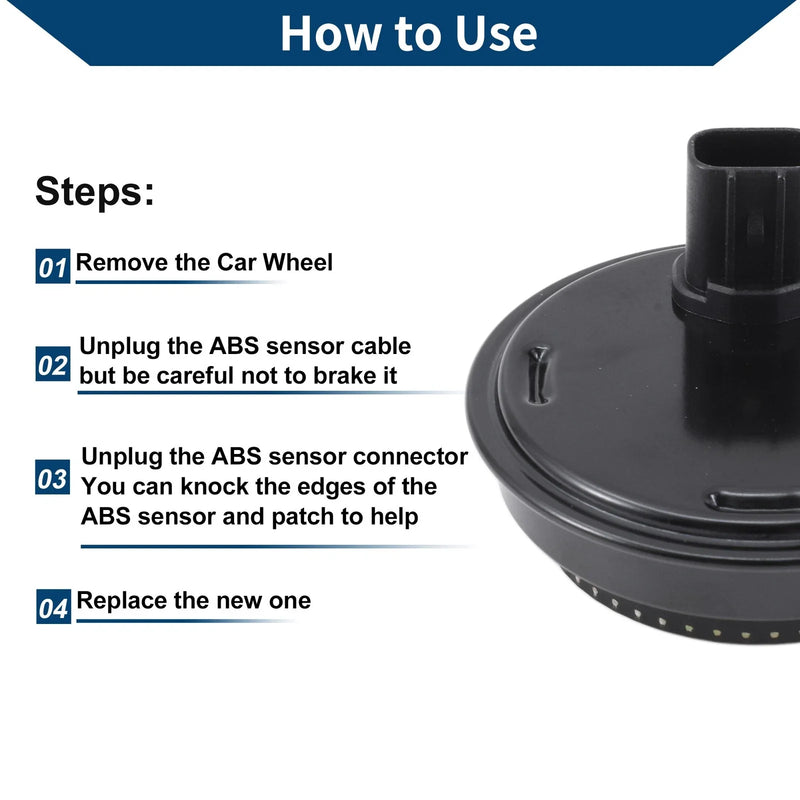 How to Use

Steps:

01 Remove the Car Wheel

02 Unplug the ABS sensor cable but be careful not to brake it

03 Unplug the ABS sensor connector You can knock the edges of the ABS sensor and patch to help

04 Replace the new one