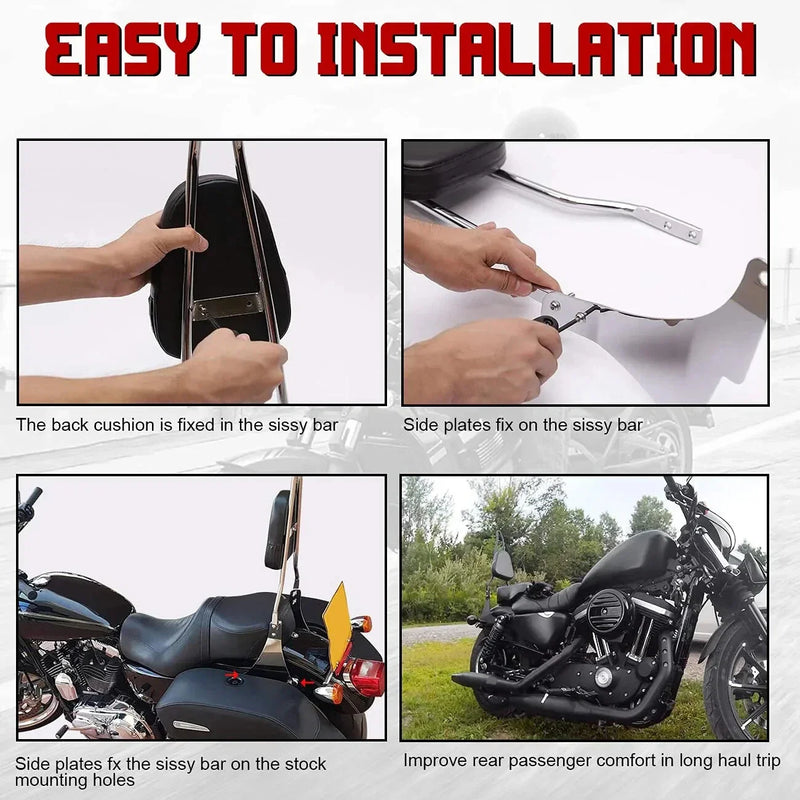 EASY TO INSTALLATION

The back cushion is fixed in the sissy bar

Side plates fix on the sissy bar

Side plates fx the sissy bar on the stock mounting holes

Improve rear passenger comfort in long haul trip