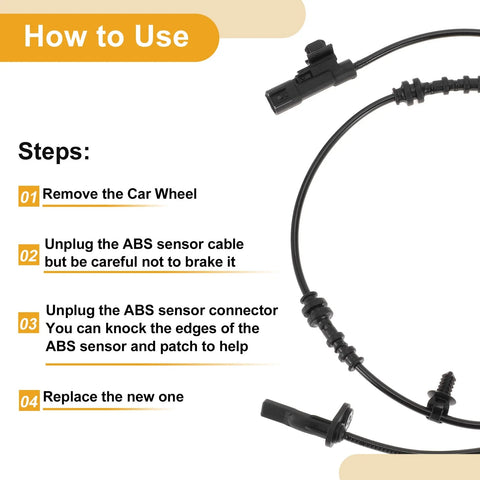 How to Use

Steps:

01 Remove the Car Wheel

02 Unplug the ABS sensor cable but be careful not to brake it

03 Unplug the ABS sensor connector You can knock the edges of the ABS sensor and patch to help

04 Replace the new one