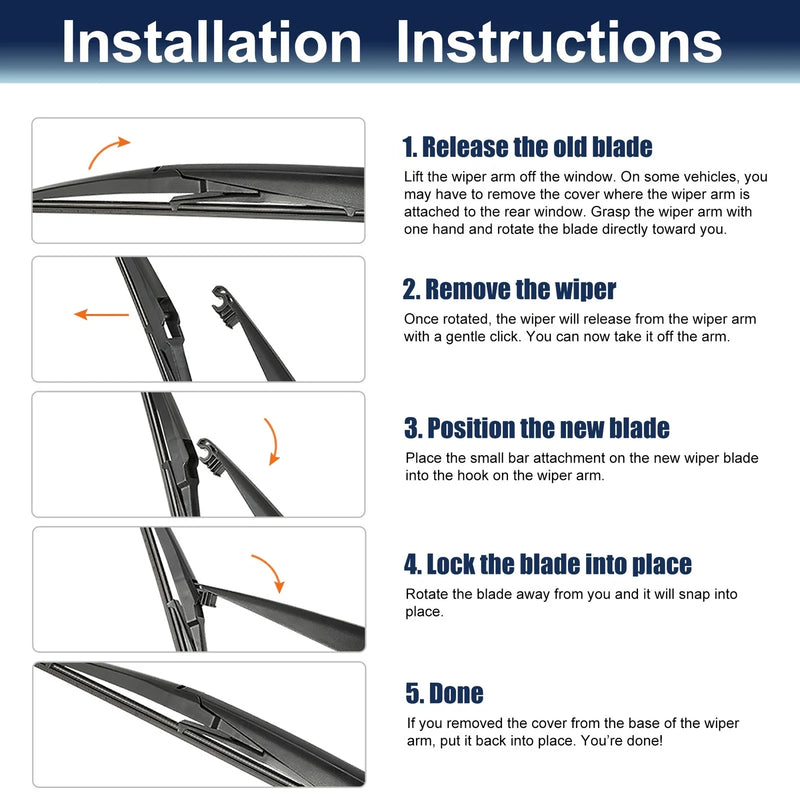 Installation Instructions

1. Release the old blade
Lift the wiper arm off the window. On some vehicles, you may have to remove the cover where the wiper arm is attached to the rear window. Grasp the wiper arm with one hand and rotate the blade directly toward you.

2. Remove the wiper
Once rotated, the wiper will release from the wiper arm with a gentle click. You can now take it off the arm.

3. Position the new blade
Place the small bar attachment on the new wiper blade into the hook on the wiper arm.

4. Lock the blade into place
Rotate the blade away from you and it will snap into place.

5. Done
If you removed the cover from the base of the wiper arm, put it back into place. You're done!