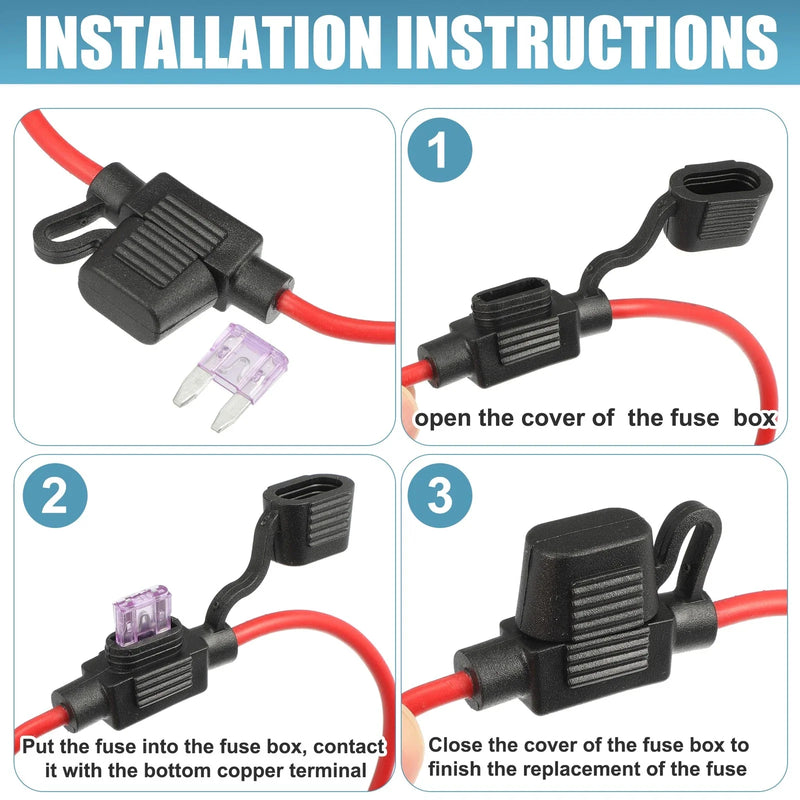 INSTALLATION INSTRUCTIONS

1

open the cover of the fuse box

2

Put the fuse into the fuse box, contact it with the bottom copper terminal

3

Close the cover of the fuse box to finish the replacement of the fuse