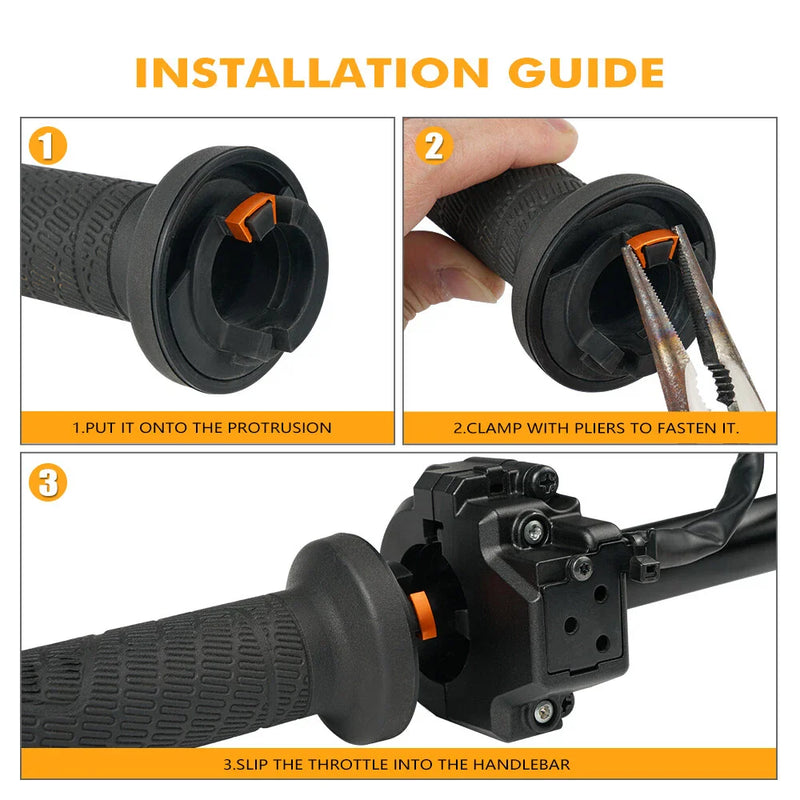 INSTALLATION GUIDE

1

1.PUT IT ONTO THE PROTRUSION

2

2.CLAMP WITH PLIERS TO FASTEN IT.

3

3.SLIP THE THROTTLE INTO THE HANDLEBAR